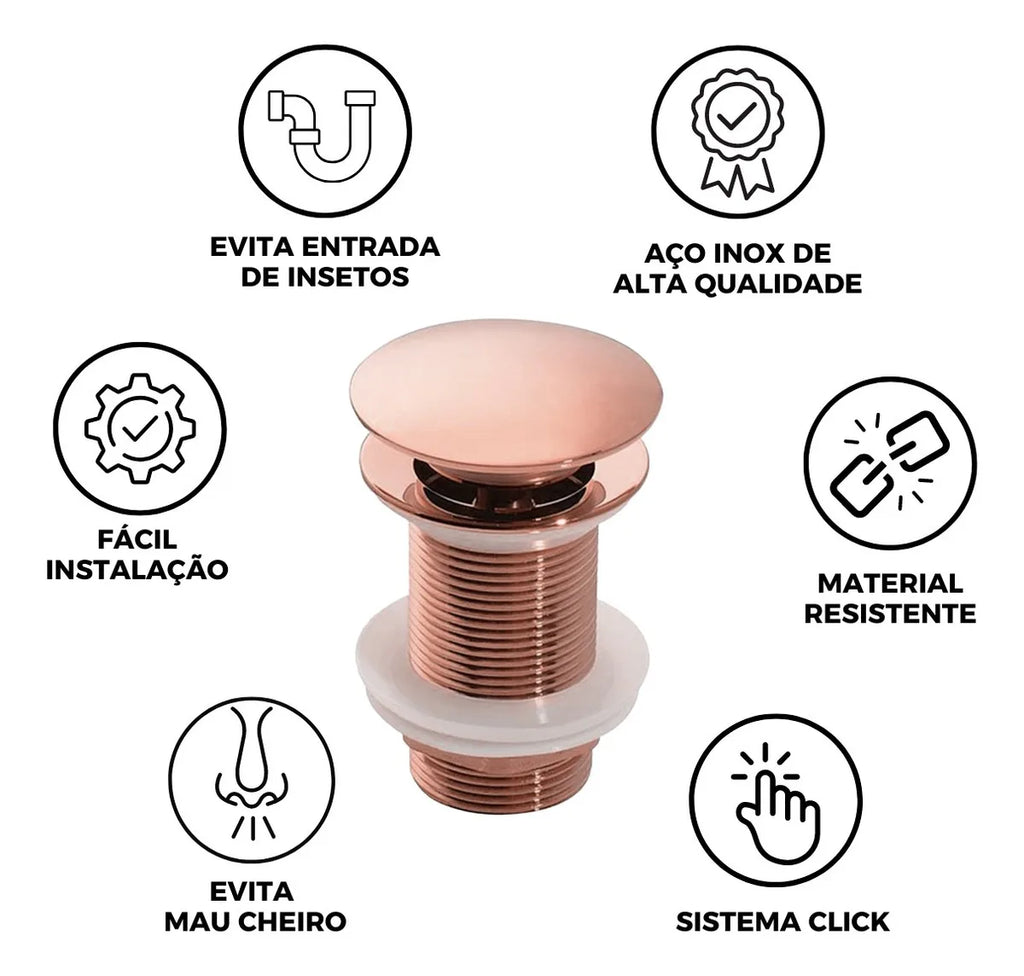 EVITA ENTRADA DE INSETOS

AÇO INOX DE ALTA QUALIDADE

FÁCIL INSTALAÇÃO

MATERIAL RESISTENTE

EVITA MAU CHEIRO

SISTEMA CLICK