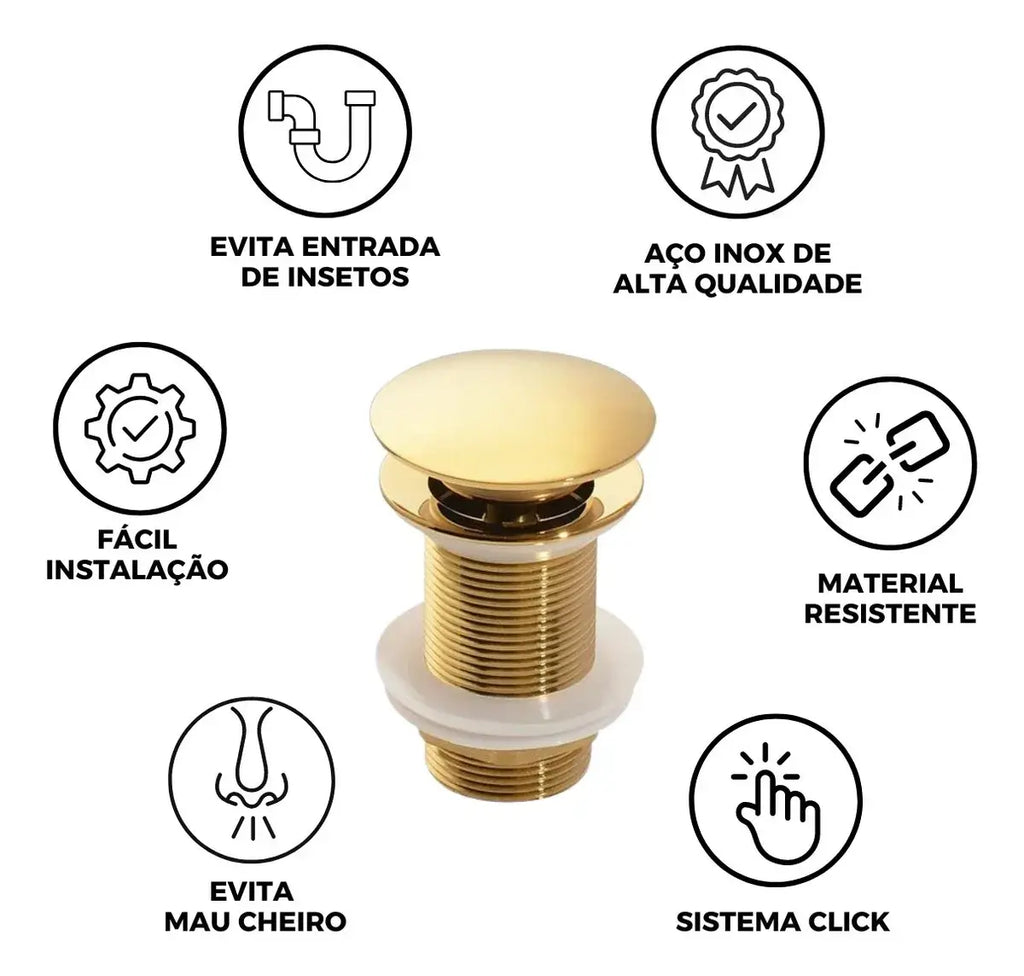 EVITA ENTRADA DE INSETOS

AÇO INOX DE ALTA QUALIDADE

FÁCIL INSTALAÇÃO

MATERIAL RESISTENTE

EVITA MAU CHEIRO

SISTEMA CLICK